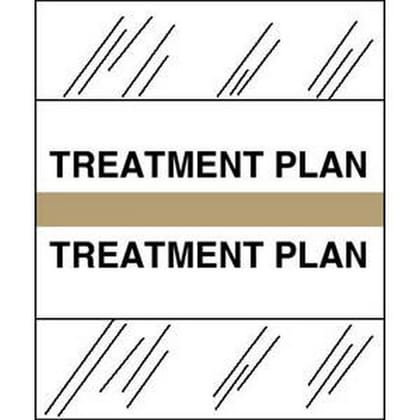 TREATMENT PLAN

TREATMENT PLAN